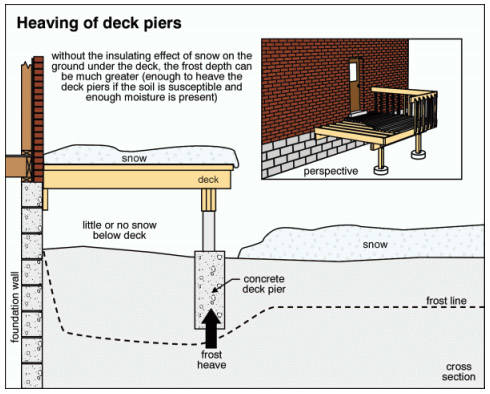 Heaving of deck piers

without the insulating effect of snow on the ground under the deck, the frost depth can be much greater (enough to heave the deck piers if the soil is susceptible and enough moisture is present)

perspective

snow

deck

little or no snow below deck

snow

foundation wall

concrete deck pier

frost line

frost heave

cross section